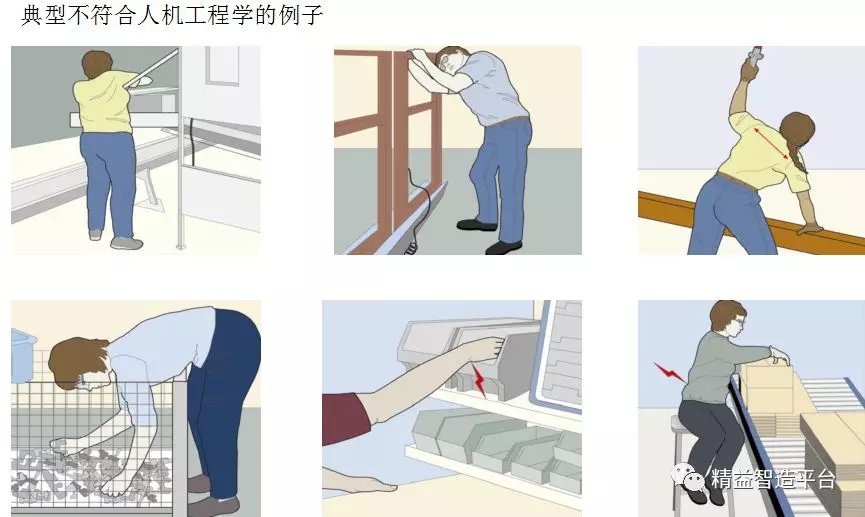 典型不符合人机工程学的例子

精益智造平台